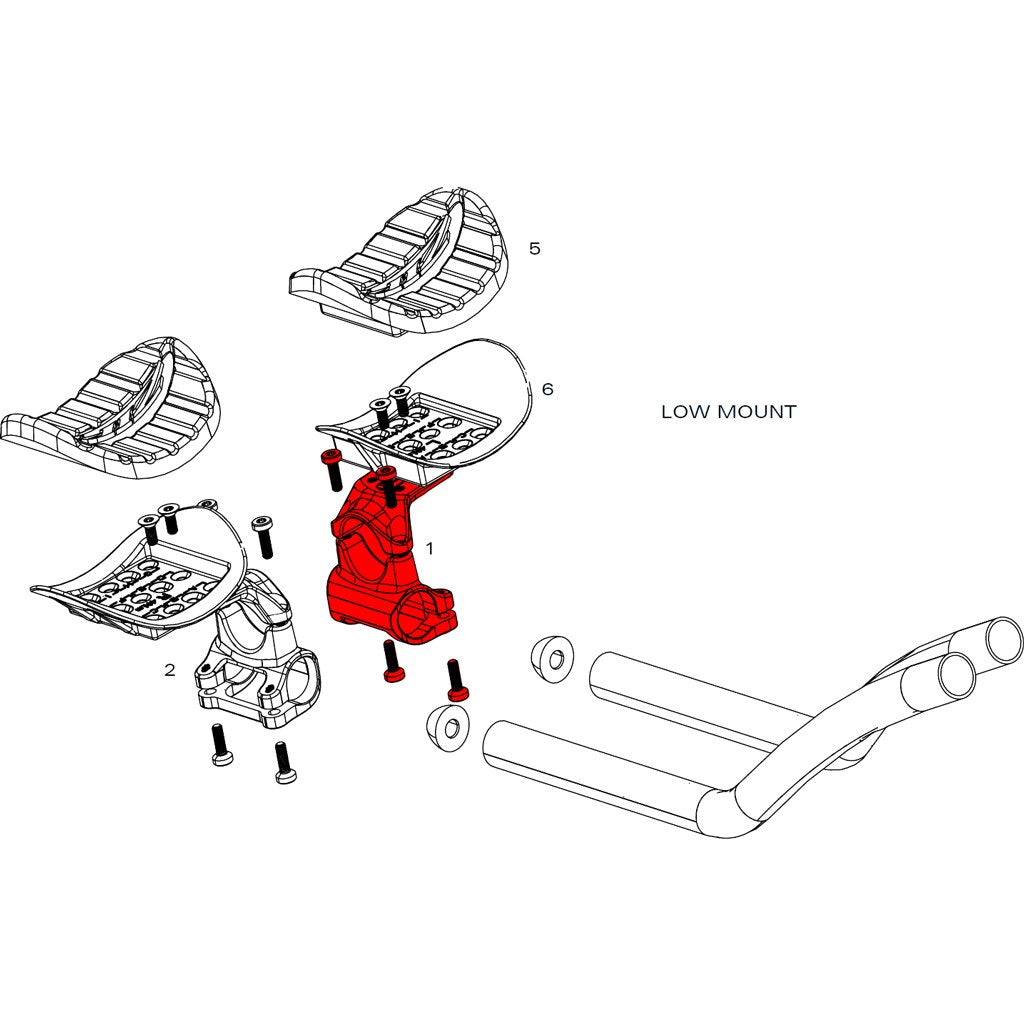 5

6

LOW MOUNT

1

2