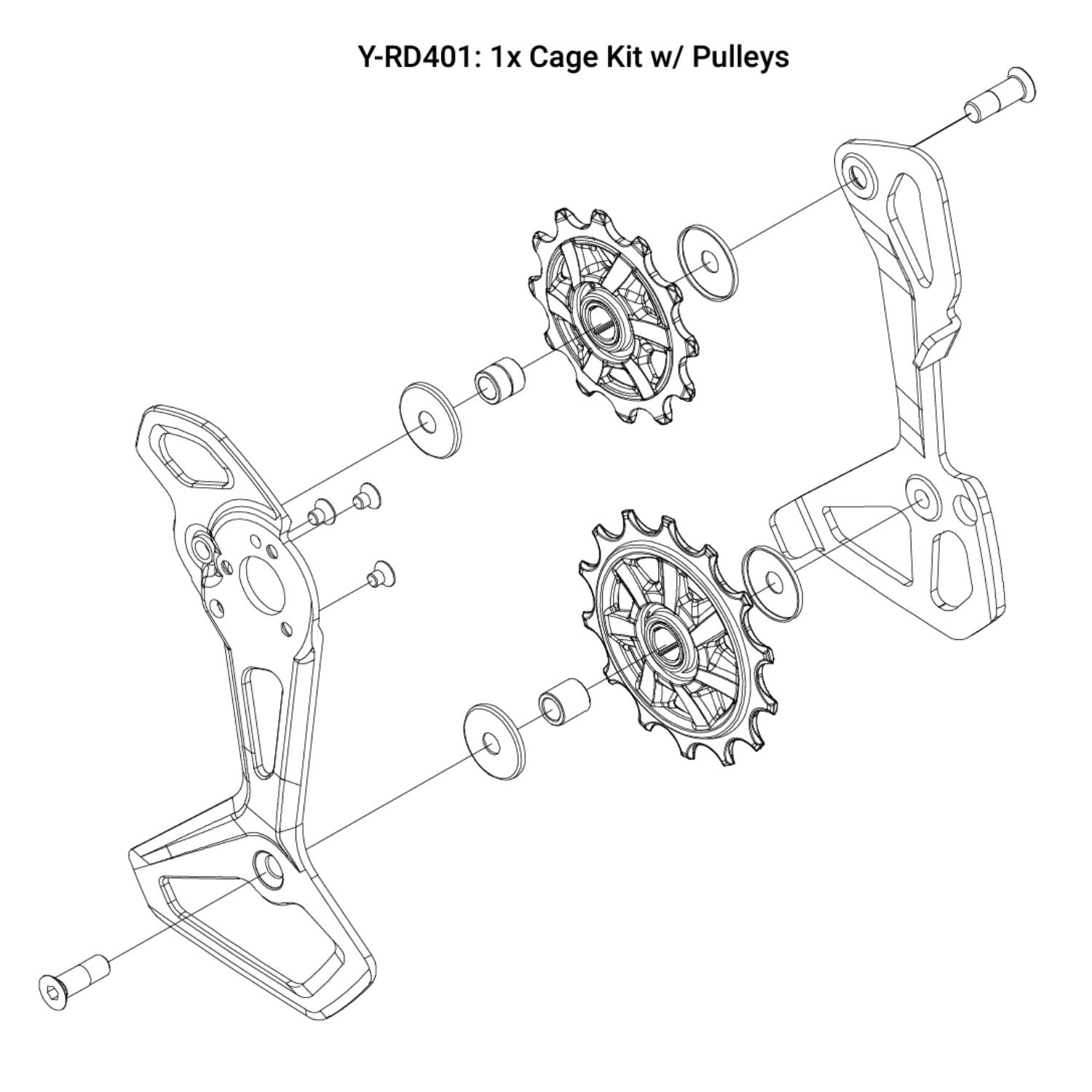 Y-RD401: 1x Cage Kit w/ Pulleys