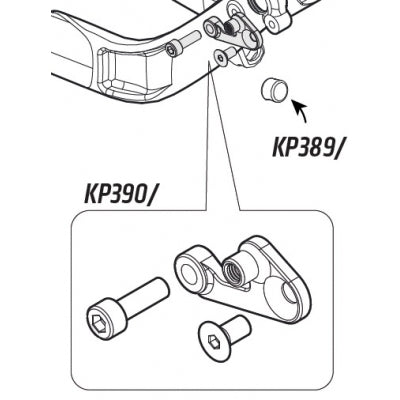 KP389/

KP390/